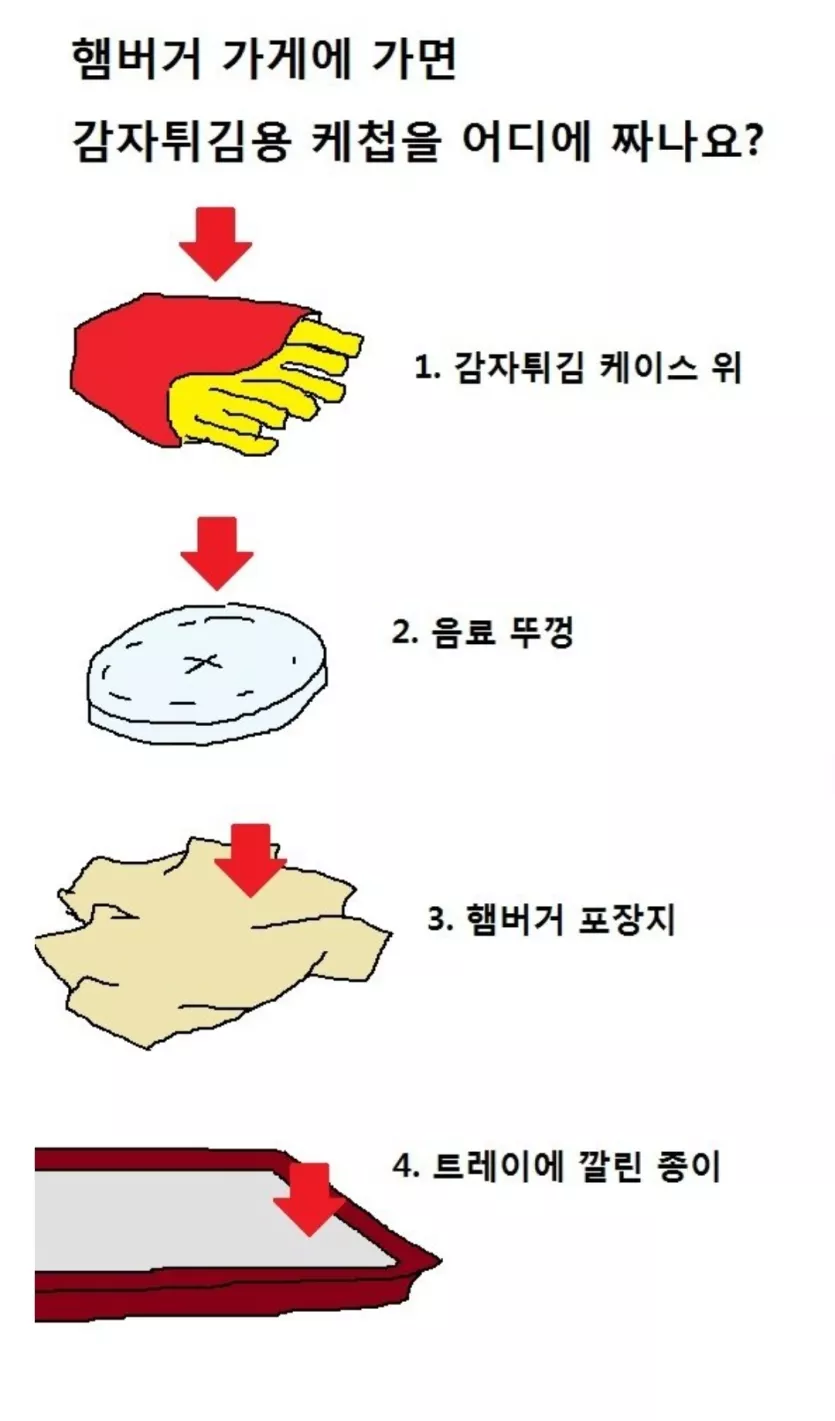 햄버거 가게에 가면

감자튀김용 케첩을 어디에 짜나요?

1. 감자튀김 케이스 위

2. 음료 뚜껑

3. 햄버거 포장지

4. 트레이에 깔린 종이